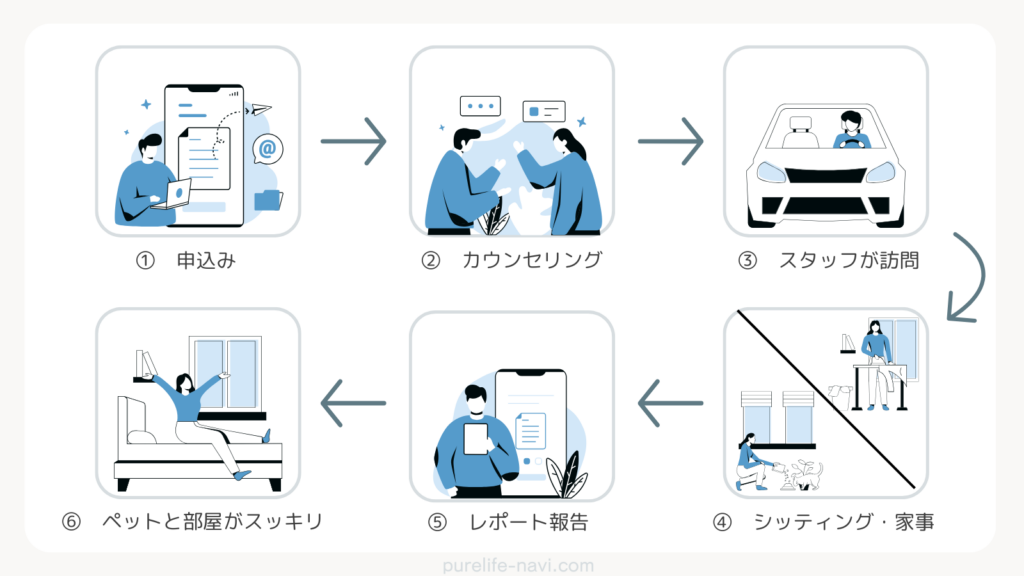 ① 申込み

② カウンセリング

③ スタッフが訪問

④ シッティング・家事

⑤ レポート報告

⑥ ペットと部屋がスッキリ

purelife-navi.com